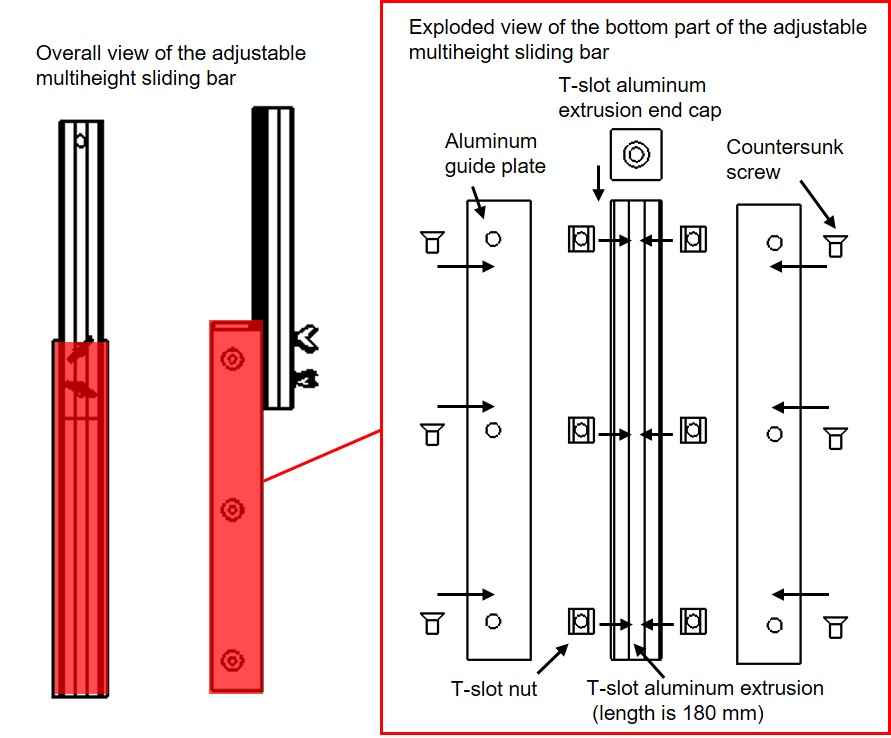 Overall view of the adjustable multiheight sliding bar

Exploded view of the bottom part of the adjustable multiheight sliding bar

T-slot aluminum extrusion end cap

Aluminum guide plate

Countersunk screw

T-slot nut

T-slot aluminum extrusion (length is 180 mm)