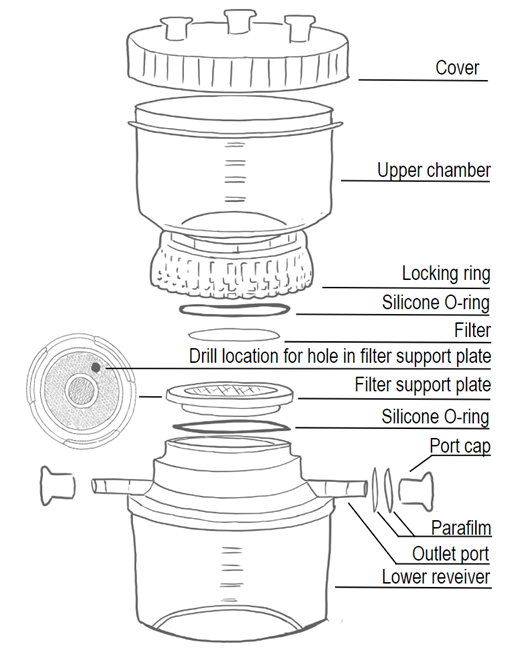 Cover
Upper chamber
Locking ring
Silicone O-ring
Filter
Drill location for hole in filter support plate
Filter support plate
Silicone O-ring
Port cap
Parafilm
Outlet port
Lower reveiver