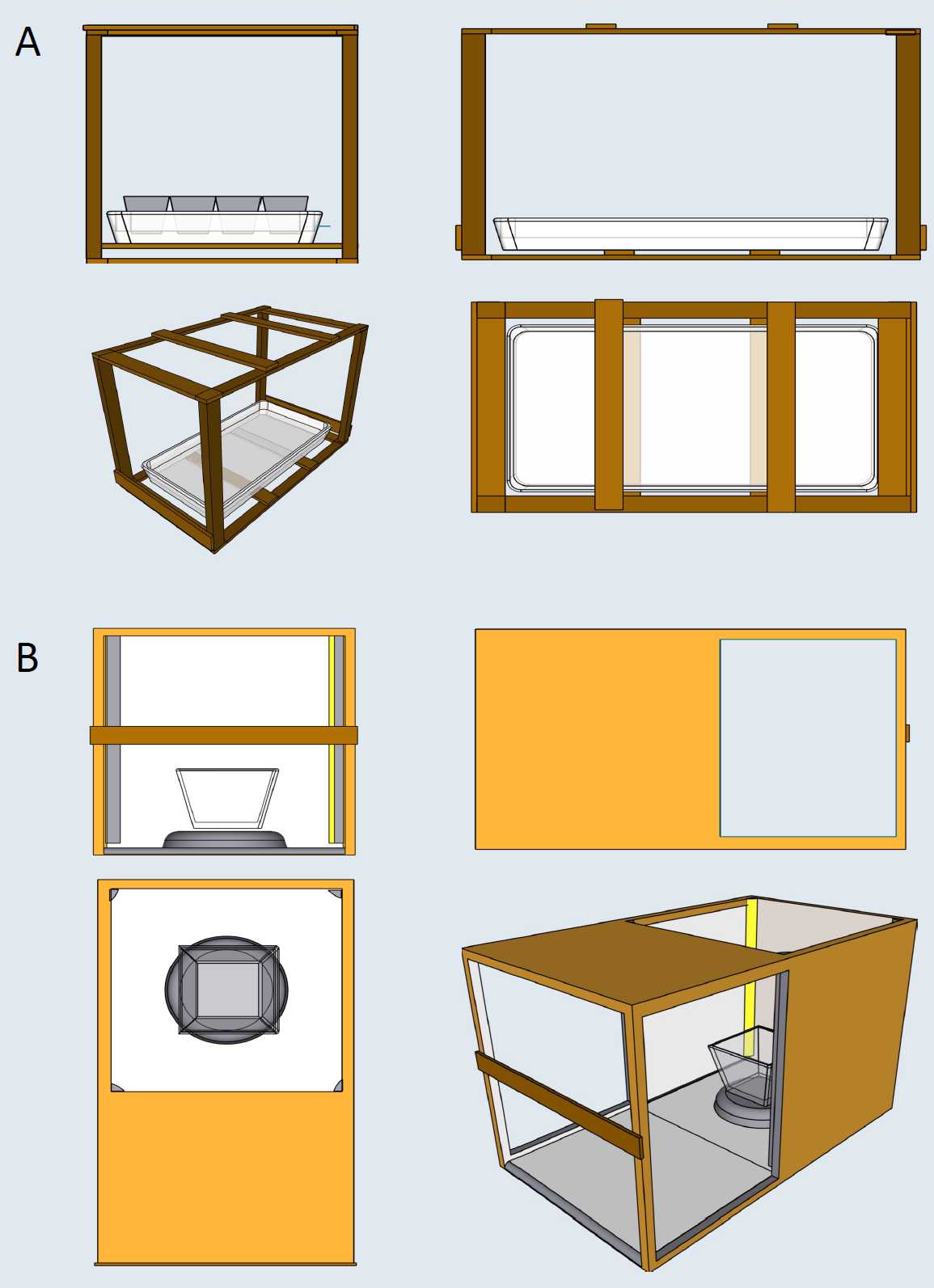 A

B