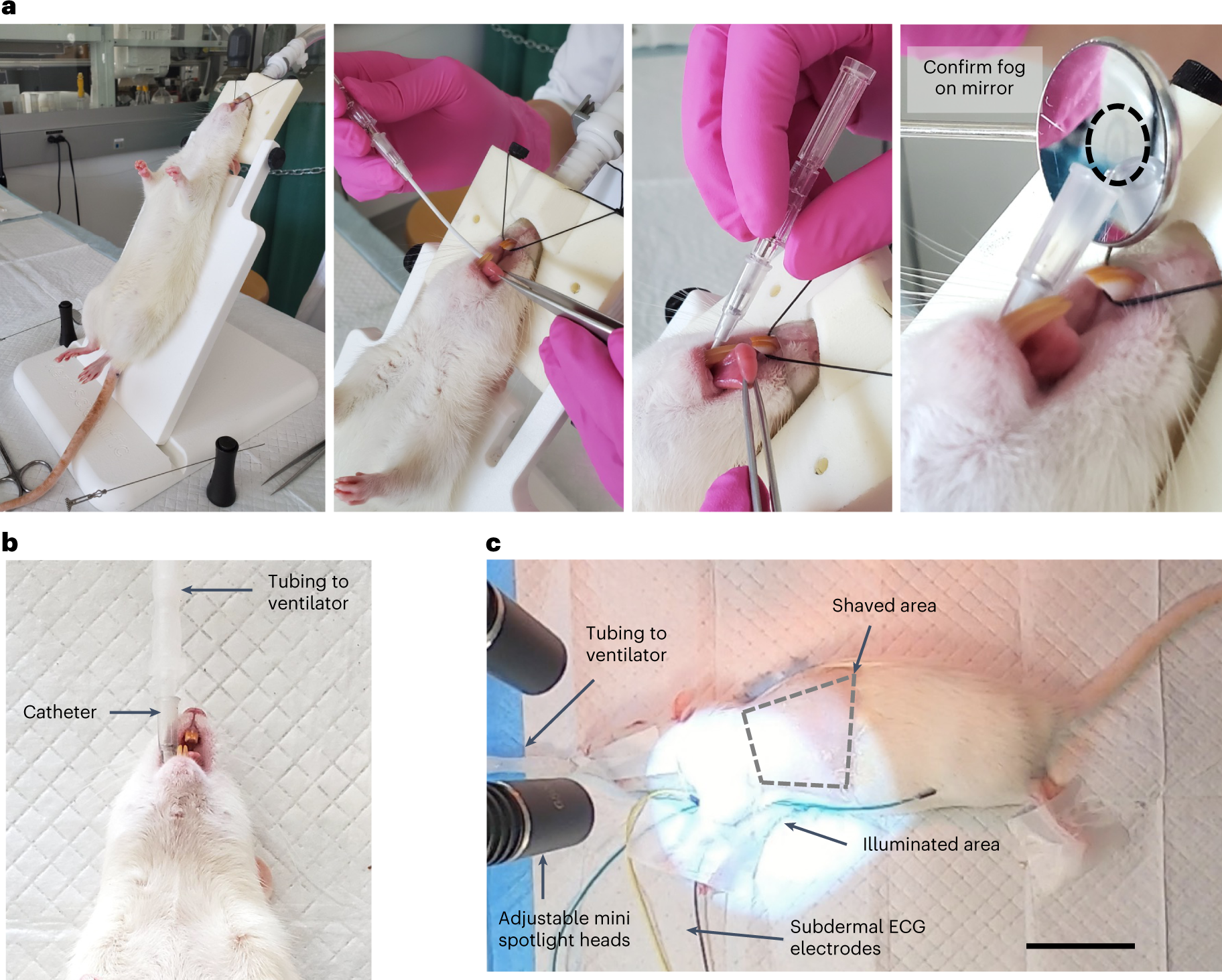 a

Confirm fog on mirror

b

Tubing to ventilator

Catheter

c

Shaved area

Tubing to ventilator

Illuminated area

Adjustable mini spotlight heads

Subdermal ECG electrodes